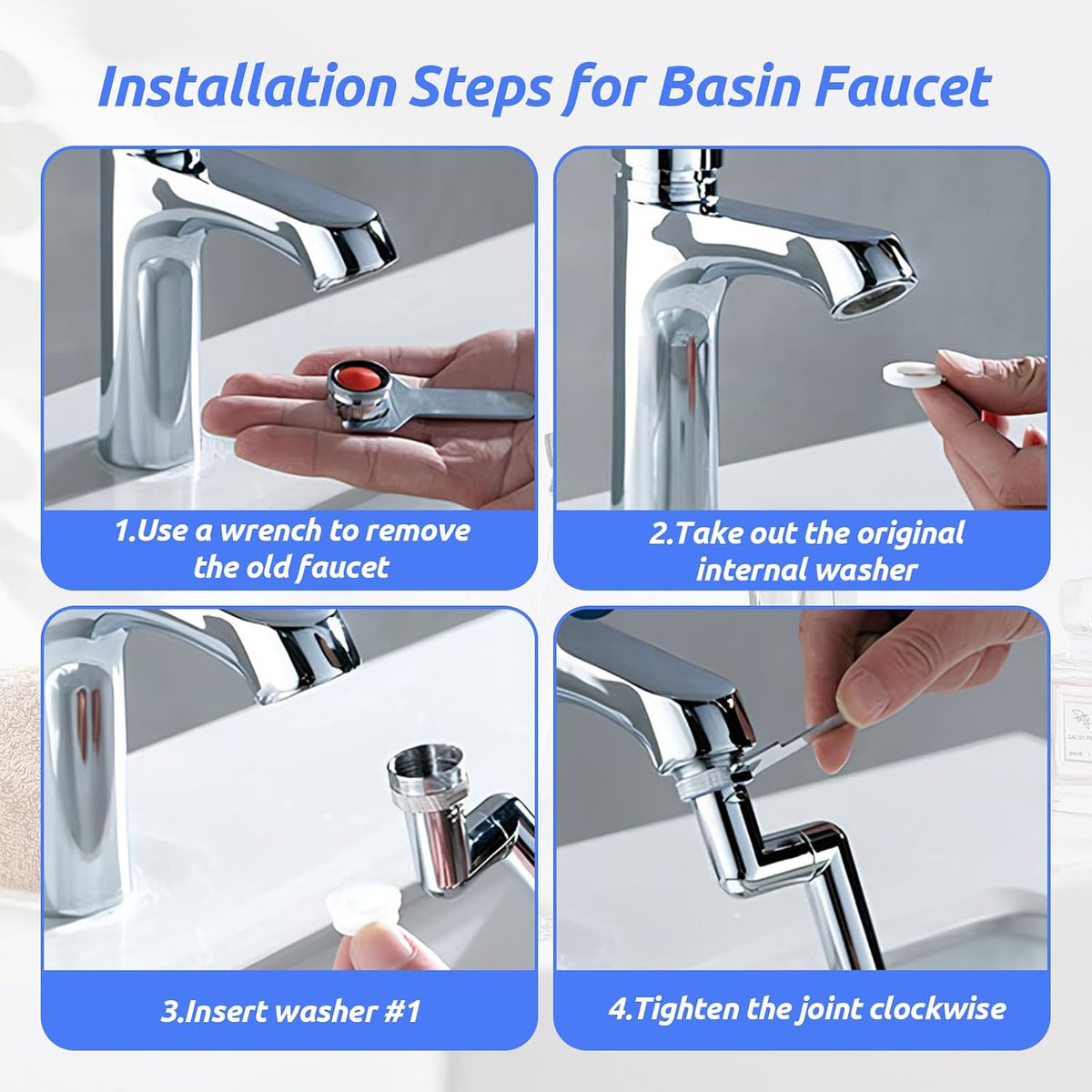 Installation Steps for Basin Faucet

1.Use a wrench to remove the old faucet

2.Take out the original internal washer

3.Insert washer #1

4.Tighten the joint clockwise